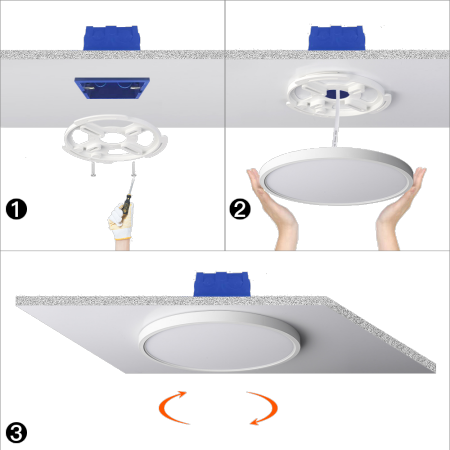 1

2

3